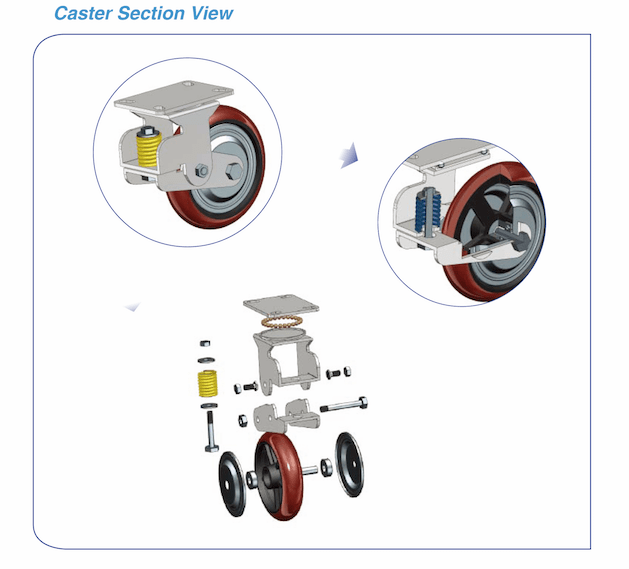 Caster Section View